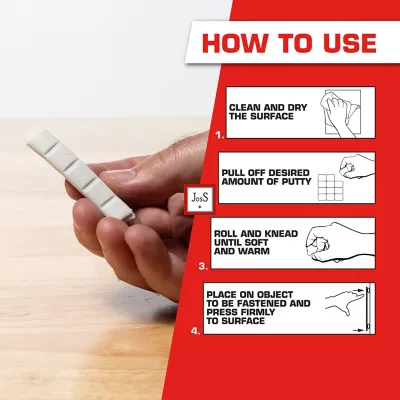 HOW TO USE

1. CLEAN AND DRY THE SURFACE

PULL OFF DESIRED AMOUNT OF PUTTY

JosS

3. ROLL AND KNEAD UNTIL SOFT AND WARM

4. PLACE ON OBJECT TO BE FASTENED AND PRESS FIRMLY TO SURFACE