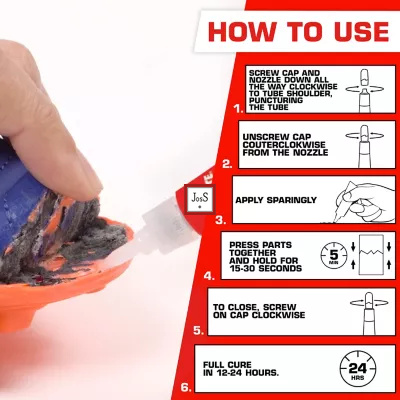 HOW TO USE

1. SCREW CAP AND NOZZLE DOWN ALL THE WAY CLOCKWISE TO TUBE SHOULDER, PUNCTURING THE TUBE

2. UNSCREW CAP COUTERCLOKWISE FROM THE NOZZLE

JosS

3. APPLY SPARINGLY

4. PRESS PARTS TOGETHER AND HOLD FOR 15-30 SECONDS

5 MIN

5. TO CLOSE, SCREW ON CAP CLOCKWISE

6. FULL CURE IN 12-24 HOURS.

24 HRS